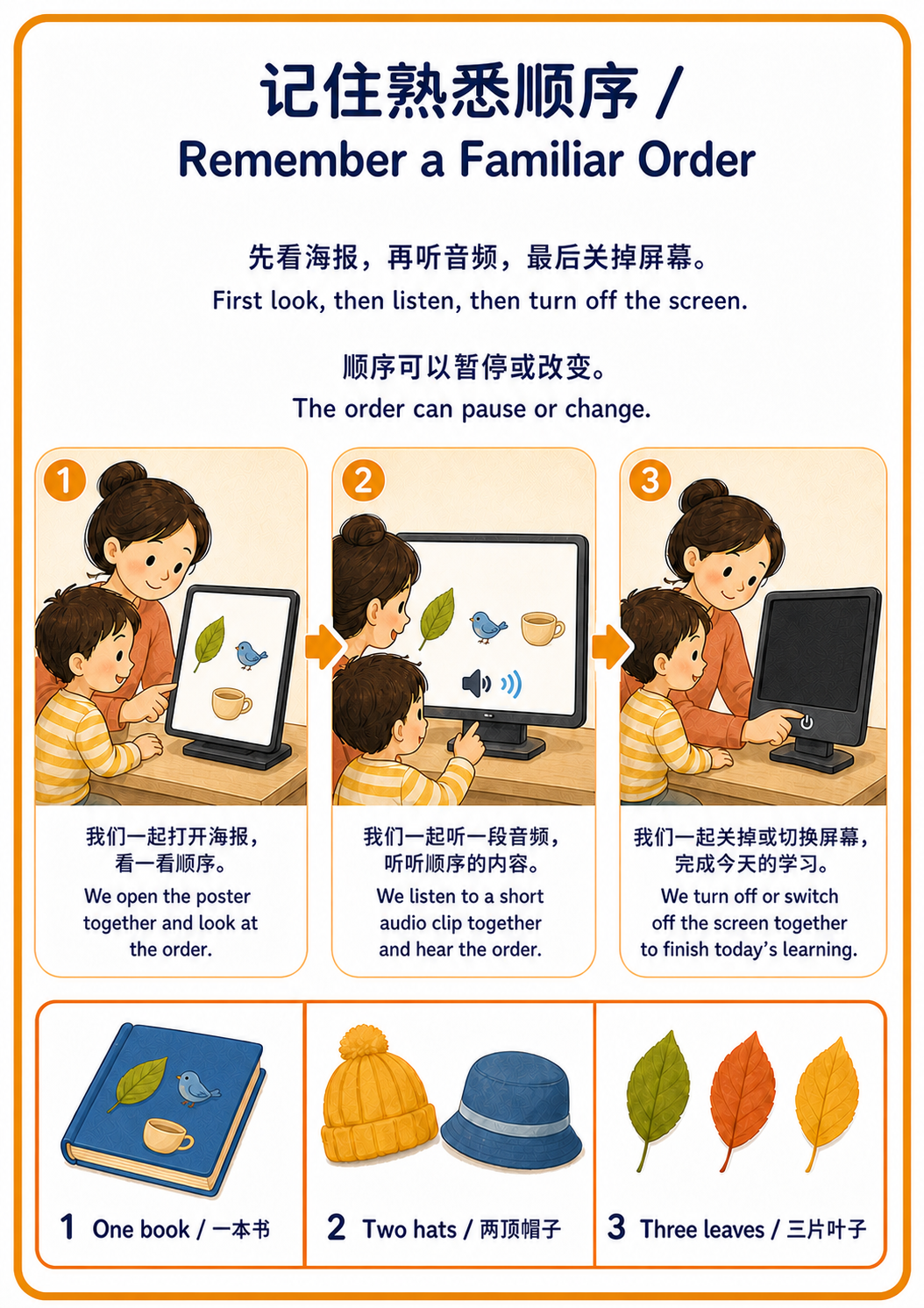 记住熟悉顺序 /
Remember a Familiar Order

先看海报，再听音频，最后关掉屏幕。
First look, then listen, then turn off the screen.

顺序可以暂停或改变。
The order can pause or change.

1

我们一起打开海报，看一看顺序。
We open the poster together and look at the order.

2

我们一起听一段音频，听听顺序的内容。
We listen to a short audio clip together and hear the order.

3

我们一起关掉或切换屏幕，完成今天的学习。
We turn off or switch off the screen together to finish today's learning.

1 One book / 一本书

2 Two hats / 两顶帽子

3 Three leaves / 三片叶子